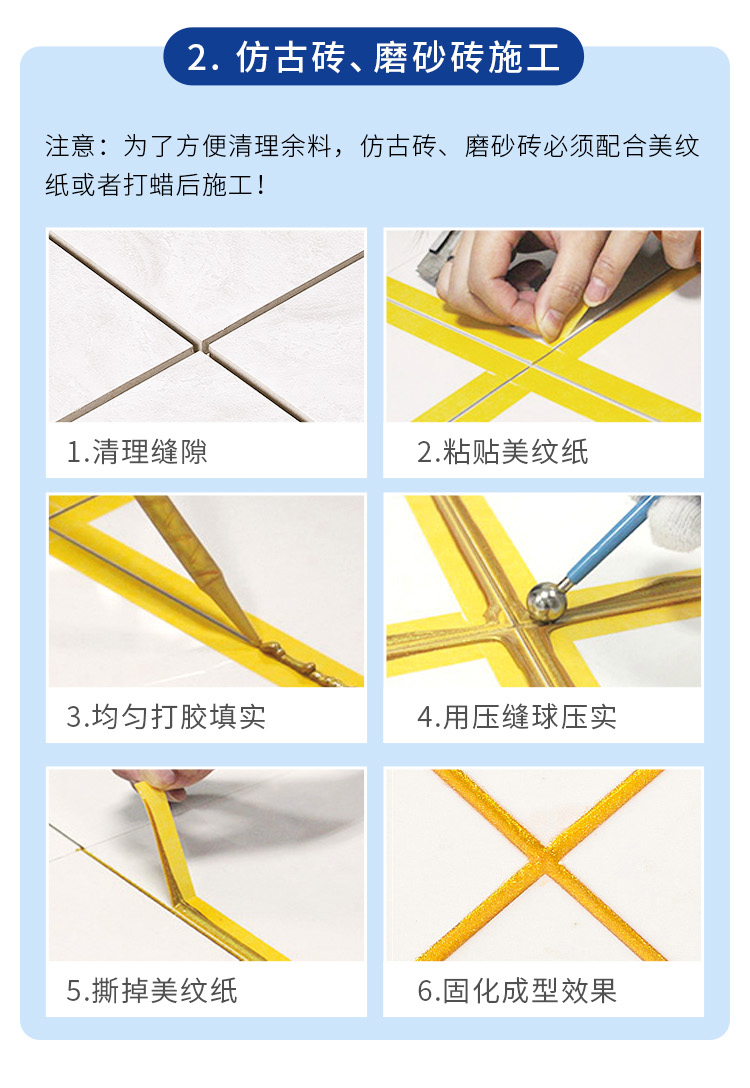 2. 仿古砖、磨砂砖施工

注意：为了方便清理余料，仿古砖、磨砂砖必须配合美纹纸或者打蜡后施工！

1.清理缝隙

2.粘贴美纹纸

3.均匀打胶填实

4.用压缝球压实

5.撕掉美纹纸

6.固化成型效果